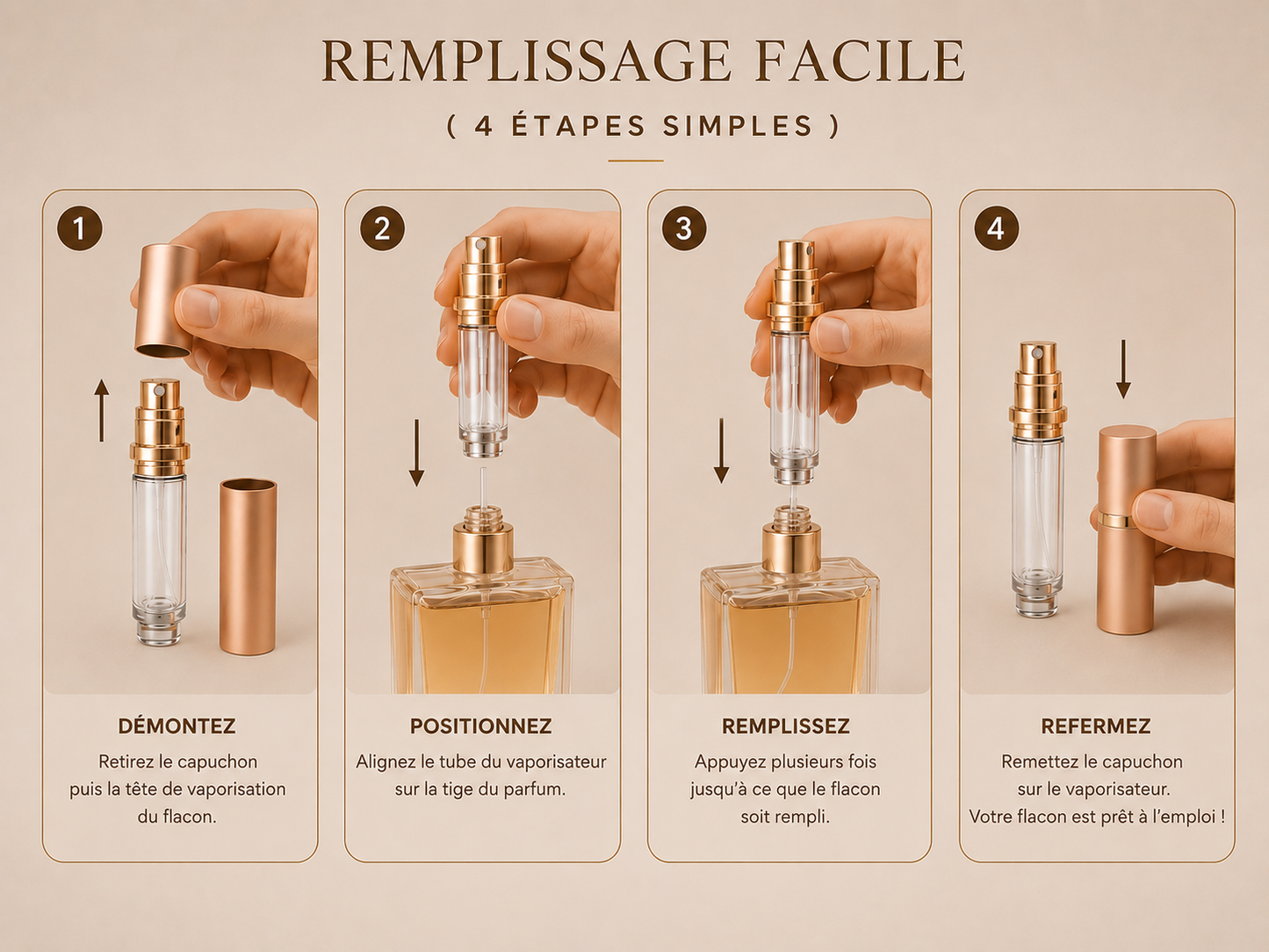 REMPLISSAGE FACILE

( 4 ÉTAPES SIMPLES )

1

DÉMONTEZ

Retirez le capuchon puis la tête de vaporisation du flacon.

2

POSITIONNEZ

Alignez le tube du vaporisateur sur la tige du parfum.

3

REMPLISSEZ

Appuyez plusieurs fois jusqu'à ce que le flacon soit rempli.

4

REFERMEZ

Remettez le capuchon sur le vaporisateur. Votre flacon est prêt à l'emploi !